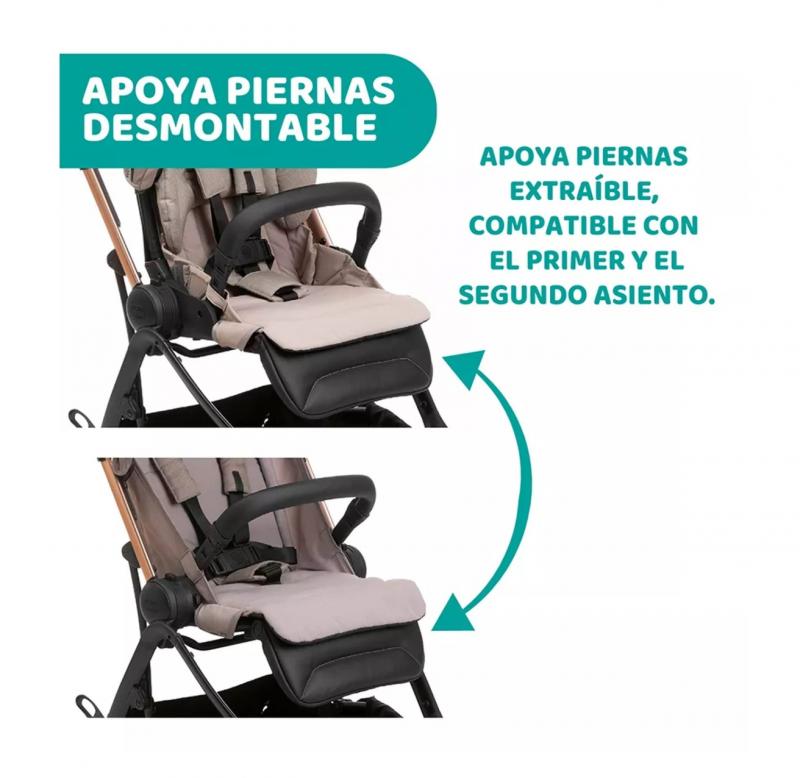 APOYA PIERNAS DESMONTABLE

APOYA PIERNAS EXTRAÍBLE, COMPATIBLE CON EL PRIMER Y EL SEGUNDO ASIENTO.