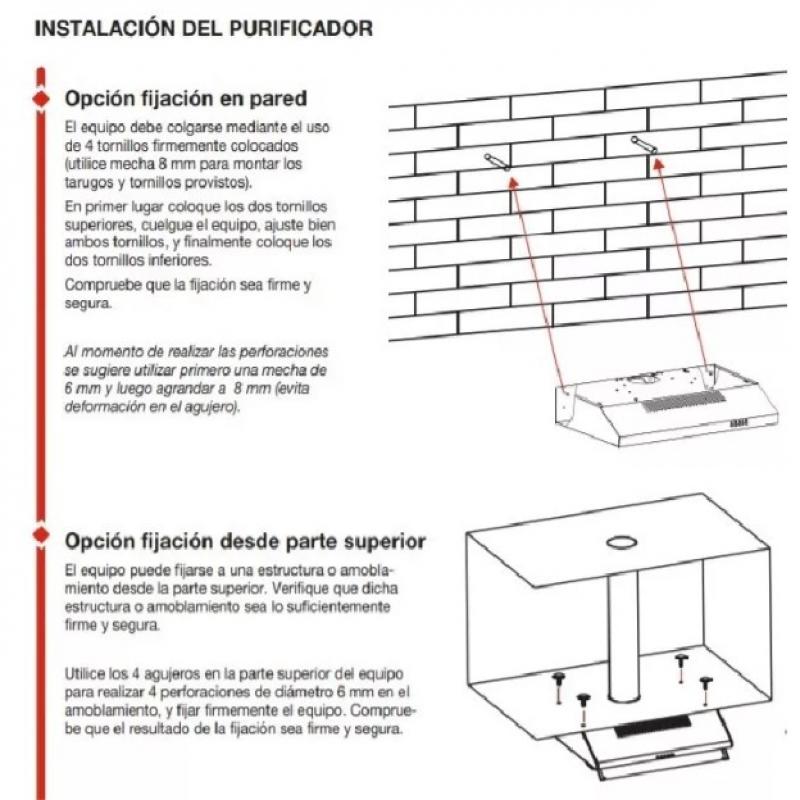 INSTALACIÓN DEL PURIFICADOR

Opción fijación en pared

El equipo debe colgarse mediante el uso de 4 tornillos firmemente colocados (utilice mecha 8 mm para montar los tarugos y tornillos provistos).

En primer lugar coloque los dos tornillos superiores, cuelgue el equipo, ajuste bien ambos tornillos, y finalmente coloque los dos tornillos inferiores.

Compruebe que la fijación sea firme y segura.

Al momento de realizar las perforaciones se sugiere utilizar primero una mecha de 6 mm y luego agrandar a 8 mm (evita deformación en el agujero).

Opción fijación desde parte superior

El equipo puede fijarse a una estructura o amoblamiento desde la parte superior. Verifique que dicha estructura o amoblamiento sea lo suficientemente firme y segura.

Utilice los 4 agujeros en la parte superior del equipo para realizar 4 perforaciones de diámetro 6 mm en el amoblamiento, y fijar firmemente el equipo. Compruebe que el resultado de la fijación sea firme y segura.