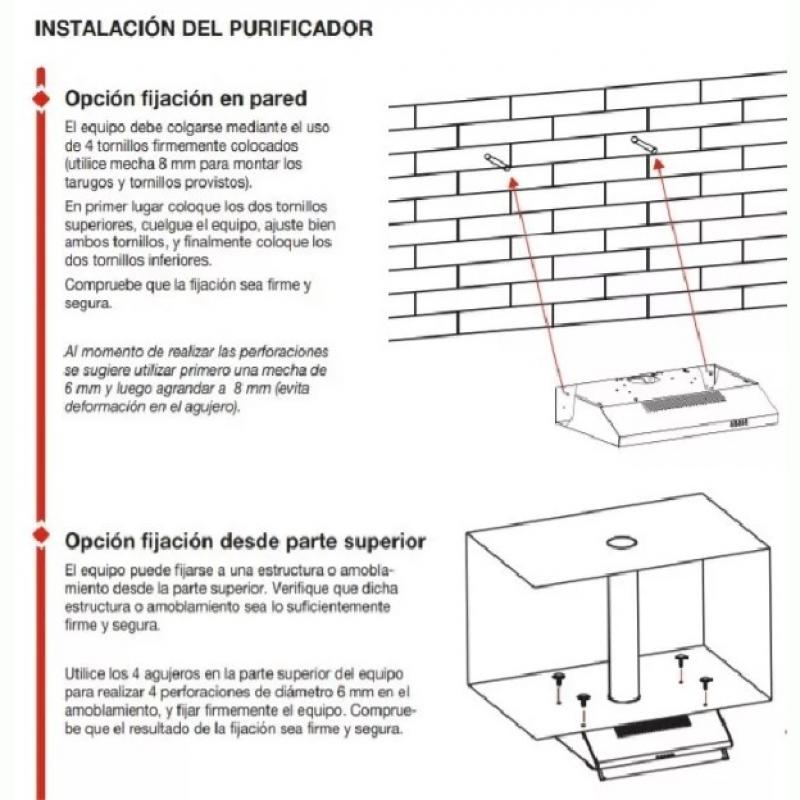 INSTALACIÓN DEL PURIFICADOR

Opción fijación en pared

El equipo debe colgarse mediante el uso de 4 tornillos firmemente colocados (utilice mecha 8 mm para montar los tarugos y tornillos provistos).

En primer lugar coloque los dos tornillos superiores, cuelgue el equipo, ajuste bien ambos tornillos, y finalmente coloque los dos tornillos inferiores.

Compruebe que la fijación sea firme y segura.

Al momento de realizar las perforaciones se sugiere utilizar primero una mecha de 6 mm y luego agrandar a 8 mm (evita deformación en el agujero).

Opción fijación desde parte superior

El equipo puede fijarse a una estructura o amoblamiento desde la parte superior. Verifique que dicha estructura o amoblamiento sea lo suficientemente firme y segura.

Utilice los 4 agujeros en la parte superior del equipo para realizar 4 perforaciones de diámetro 6 mm en el amoblamiento, y fijar firmemente el equipo. Compruebe que el resultado de la fijación sea firme y segura.