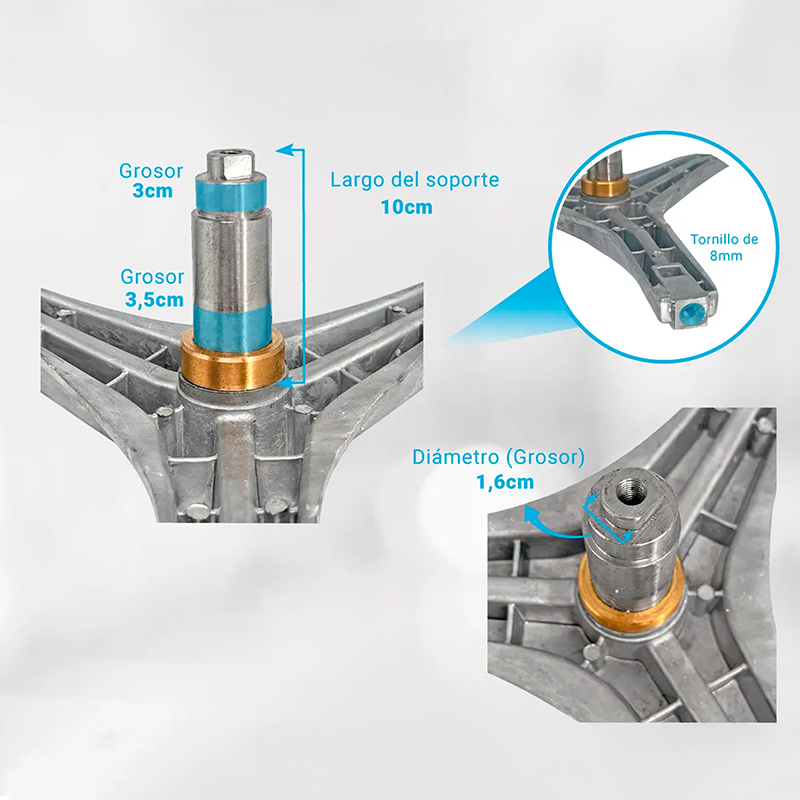 Grosor
3cm

Largo del soporte
10cm

Grosor
3,5cm

Tornillo de
8mm

Diámetro (Grosor)
1,6cm