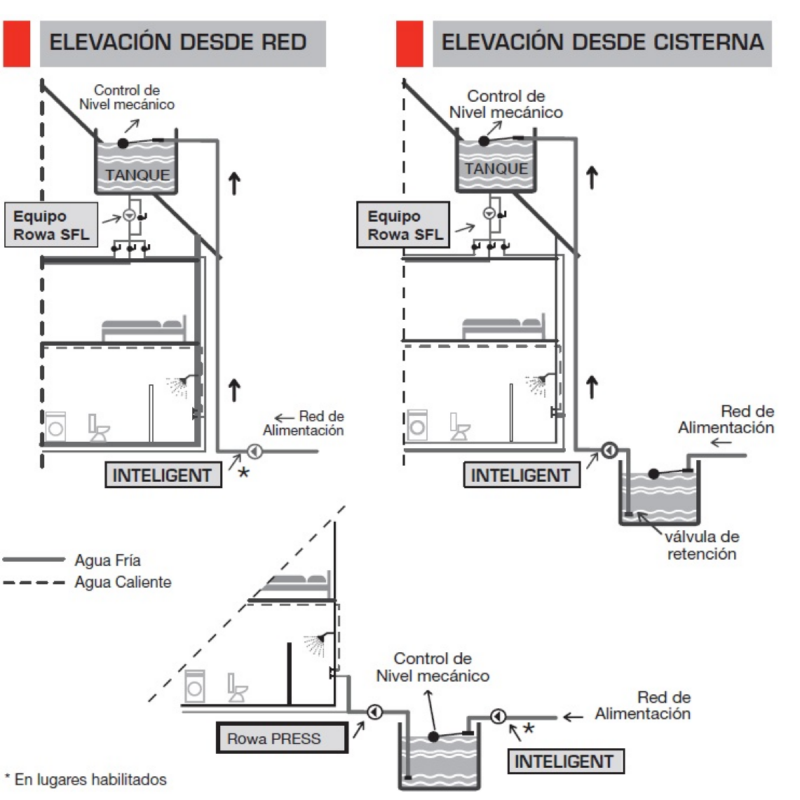 ELEVACIÓN DESDE RED

Control de
Nivel mecánico

TANQUE

Equipo
Rowa SFL

Red de
Alimentación

INTELIGENT

*

ELEVACIÓN DESDE CISTERNA

Control de
Nivel mecánico

TANQUE

Equipo
Rowa SFL

Red de
Alimentación

INTELIGENT

válvula de
retención

Agua Fría
Agua Caliente

Control de
Nivel mecánico

Red de
Alimentación

Rowa PRESS

*

INTELIGENT

* En lugares habilitados