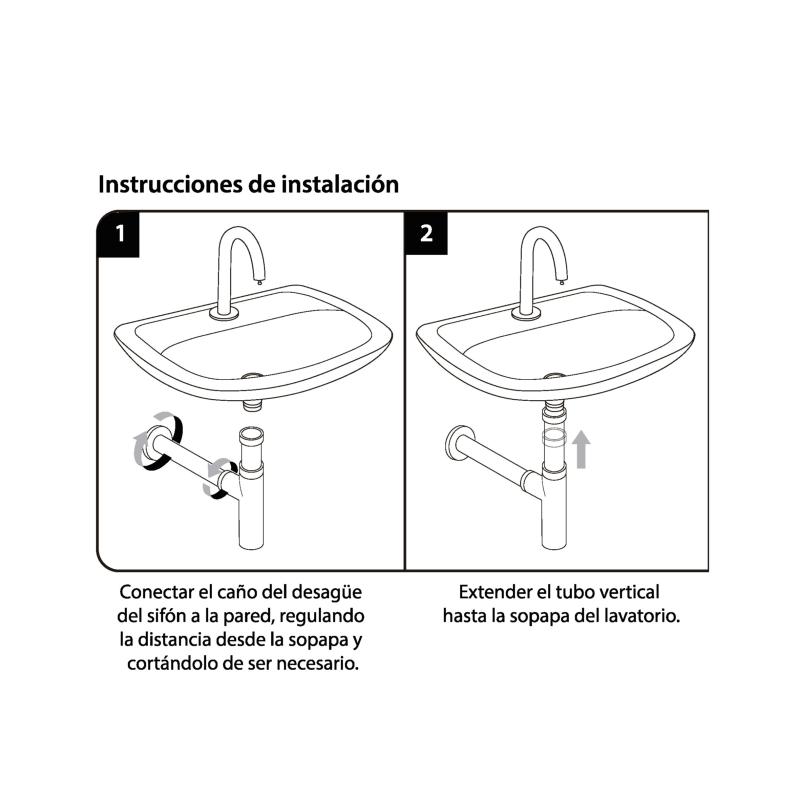 Instrucciones de instalación

1

Conectar el caño del desagüe del sifón a la pared, regulando la distancia desde la sopapa y cortándolo de ser necesario.

2

Extender el tubo vertical hasta la sopapa del lavatorio.