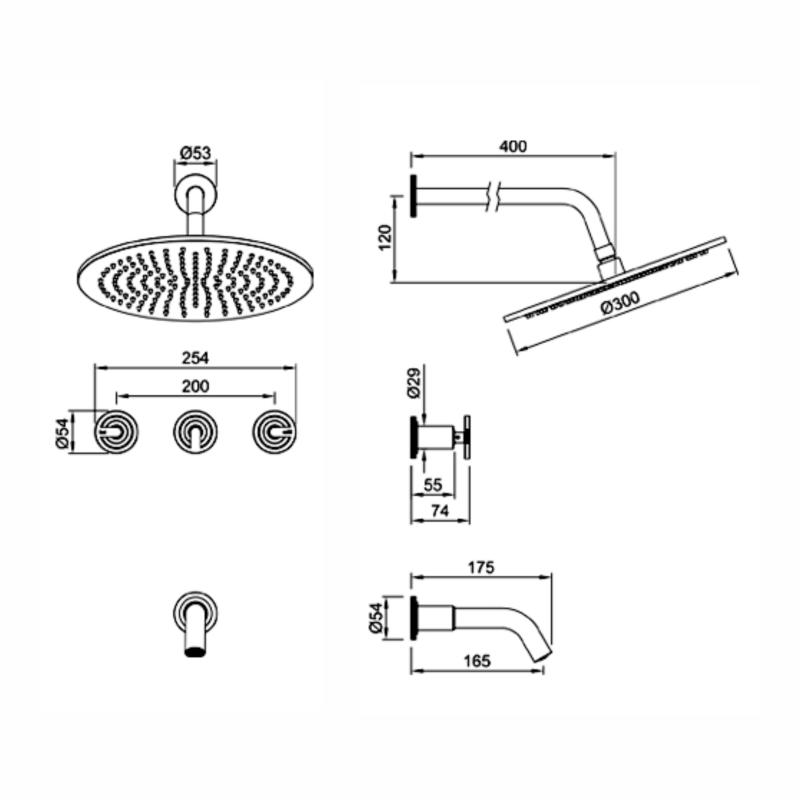 Ø53

400

120

Ø300

254

200

Ø54

Ø29

55

74

175

Ø54

165