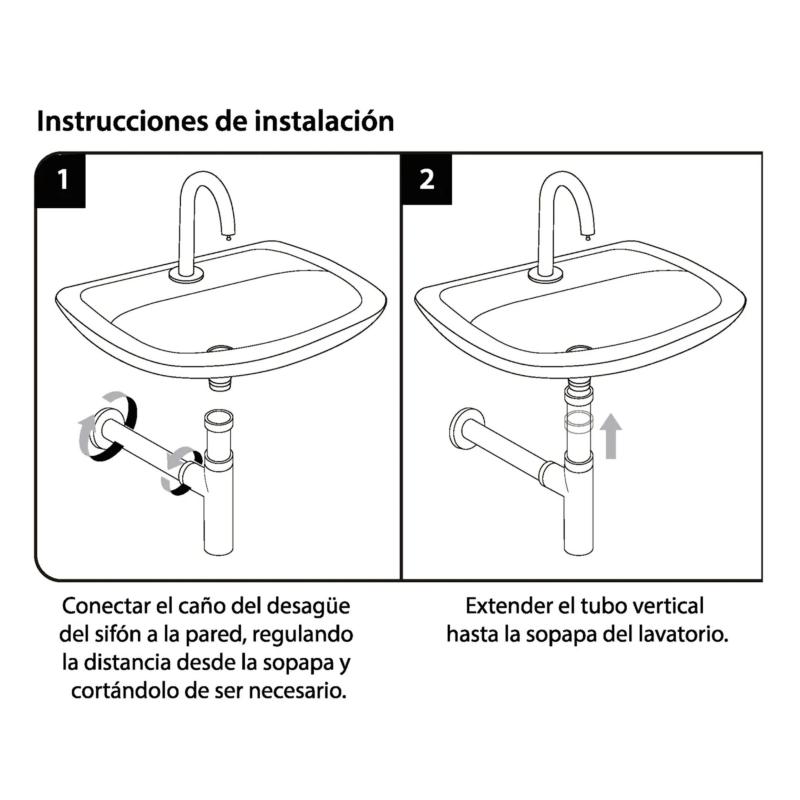 Instrucciones de instalación

1

Conectar el caño del desagüe del sifón a la pared, regulando la distancia desde la sopapa y cortándolo de ser necesario.

2

Extender el tubo vertical hasta la sopapa del lavatorio.