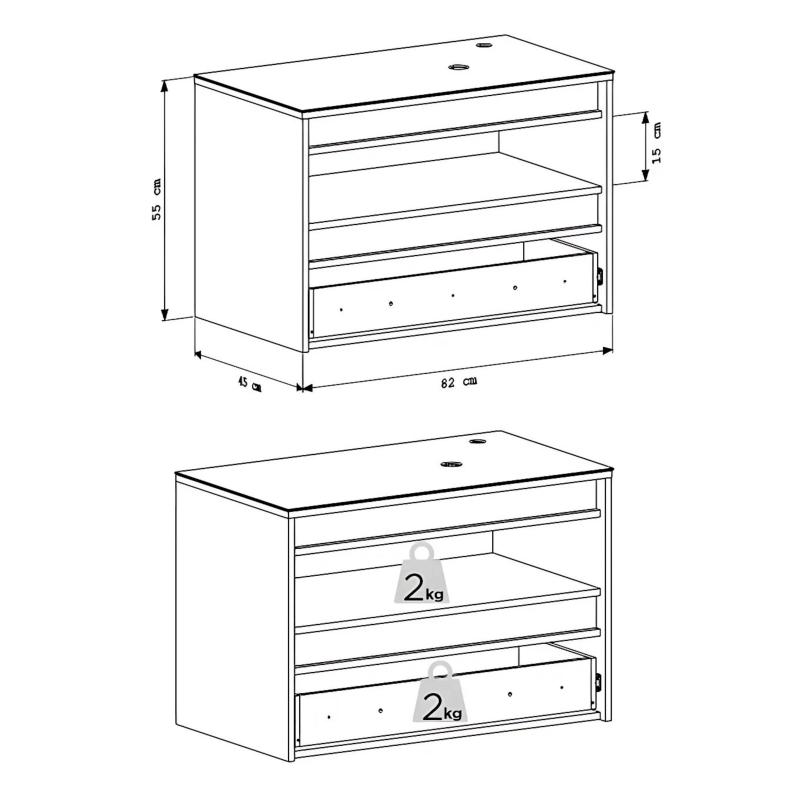 55 cm

15 cm

45 cm

82 cm

2kg

2kg