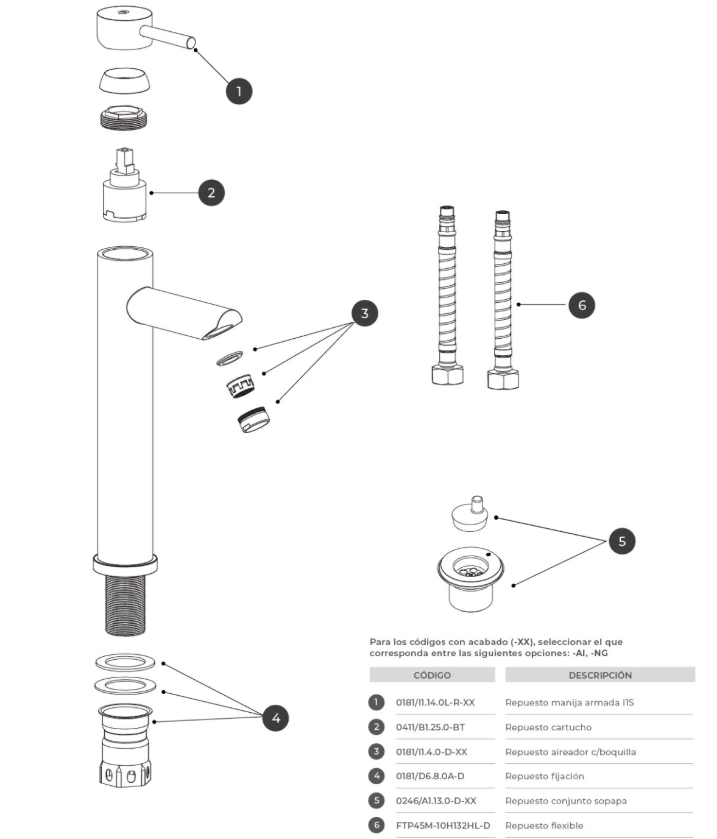 1

2

3

6

5

4

Para los códigos con acabado (-XX), seleccionar el que corresponda entre las siguientes opciones: -AI, -NG

| | CÓDIGO | DESCRIPCIÓN |
|---|---|---|
| 1 | 0181/I1.14.0L-R-XX | Repuesto manija armada I1S |
| 2 | 0411/B1.25.0-BT | Repuesto cartucho |
| 3 | 0181/I1.4.0-D-XX | Repuesto aireador c/boquilla |
| 4 | 0181/D6.8.0A-D | Repuesto fijación |
| 5 | 0246/A1.13.0-D-XX | Repuesto conjunto sopapa |
| 6 | FTP45M-10H132HL-D | Repuesto flexible |