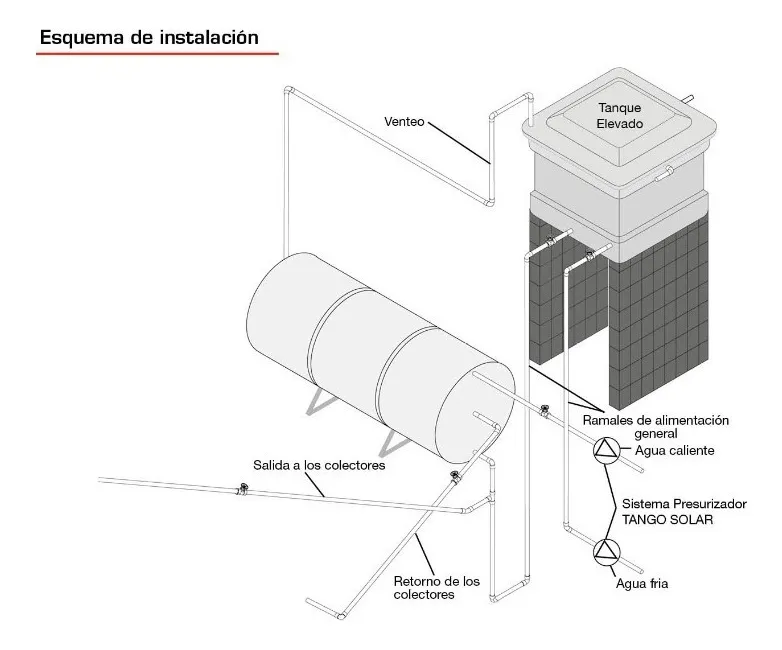 Esquema de instalación

Venteo

Tanque Elevado

Ramales de alimentación general

Agua caliente

Salida a los colectores

Sistema Presurizador TANGO SOLAR

Retorno de los colectores

Agua fria