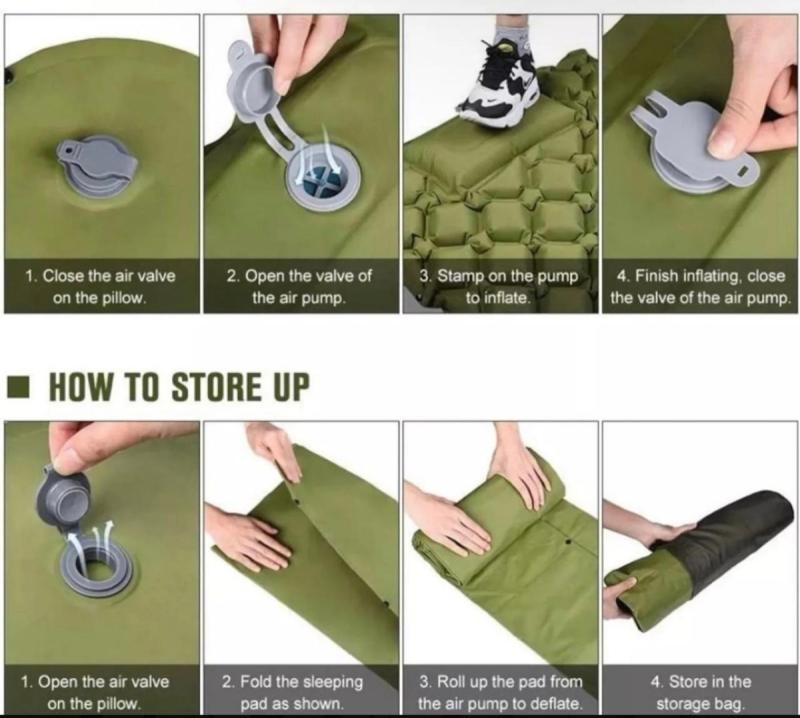 1. Close the air valve on the pillow.

2. Open the valve of the air pump.

3. Stamp on the pump to inflate.

4. Finish inflating, close the valve of the air pump.

HOW TO STORE UP

1. Open the air valve on the pillow.

2. Fold the sleeping pad as shown.

3. Roll up the pad from the air pump to deflate.

4. Store in the storage bag.