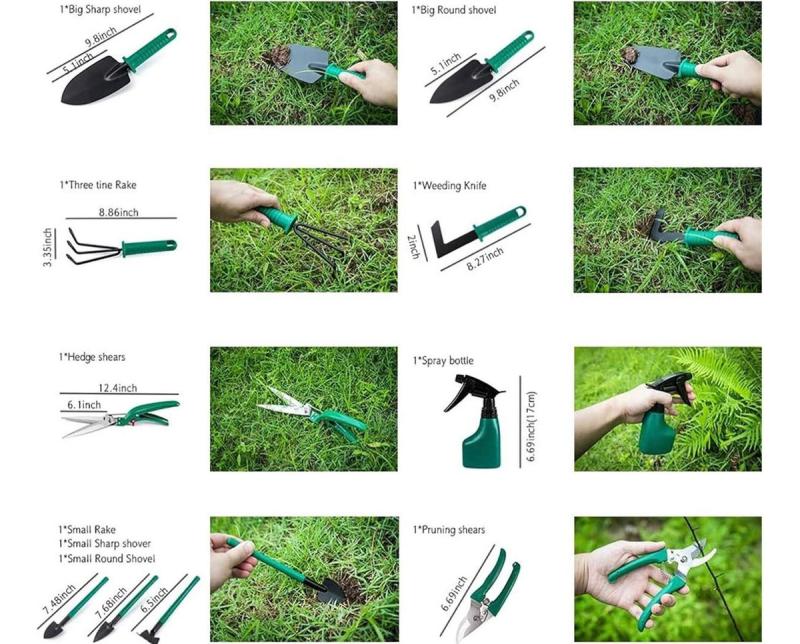 1*Big Sharp shovel
9.8inch
5.1inch

1*Big Round shovel
5.1inch
9.8inch

1*Three tine Rake
8.86inch
3.35inch

1*Weeding Knife
2inch
8.27inch

1*Hedge shears
12.4inch
6.1inch

1*Spray bottle
6.69inch(17cm)

1*Small Rake
1*Small Sharp shover
1*Small Round Shovel
7.48inch
7.68inch
6.5inch

1*Pruning shears
6.69inch