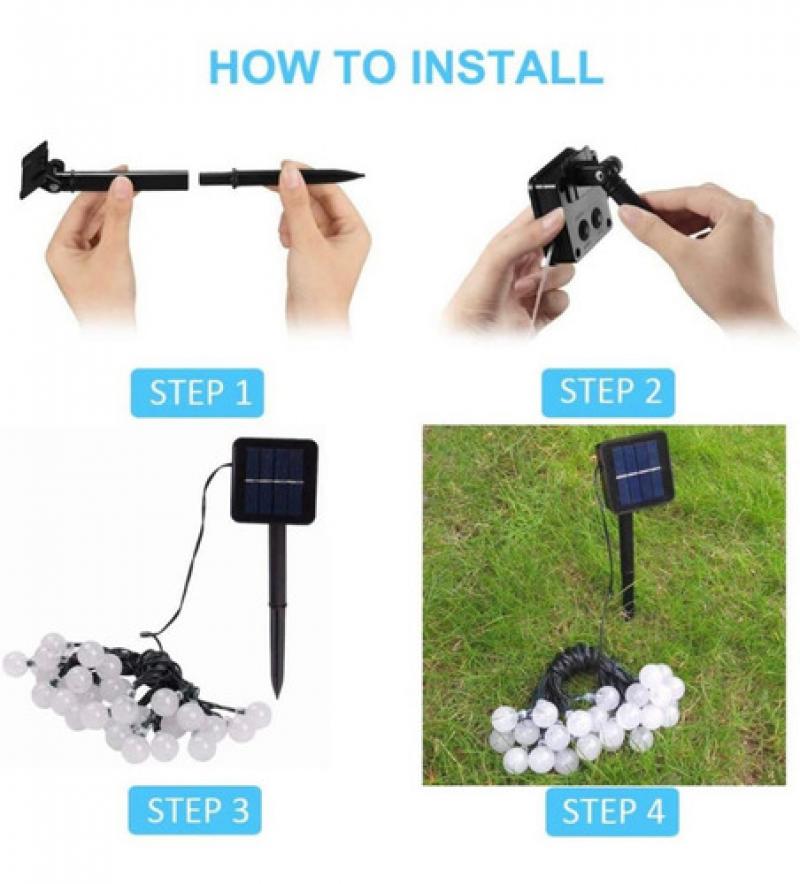 HOW TO INSTALL

STEP 1

STEP 2

STEP 3

STEP 4