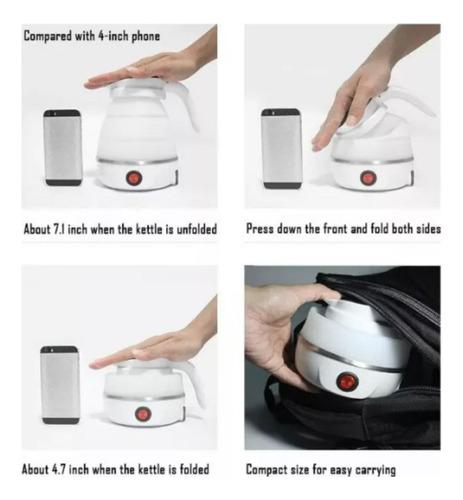 Compared with 4-inch phone

About 7.1 inch when the kettle is unfolded

Press down the front and fold both sides

About 4.7 inch when the kettle is folded

Compact size for easy carrying