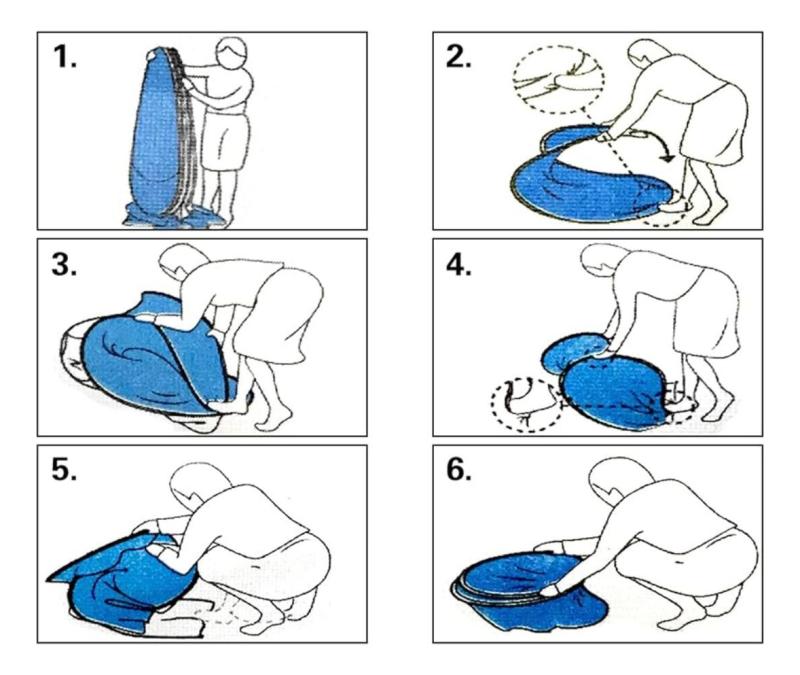 1.

2.

3.

4.

5.

6.