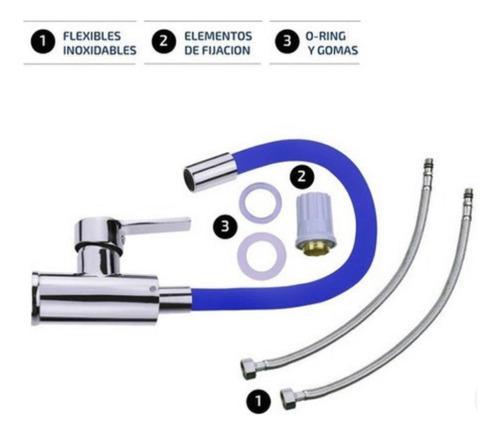 1 FLEXIBLES INOXIDABLES

2 ELEMENTOS DE FIJACION

3 O-RING Y GOMAS

2

3

1