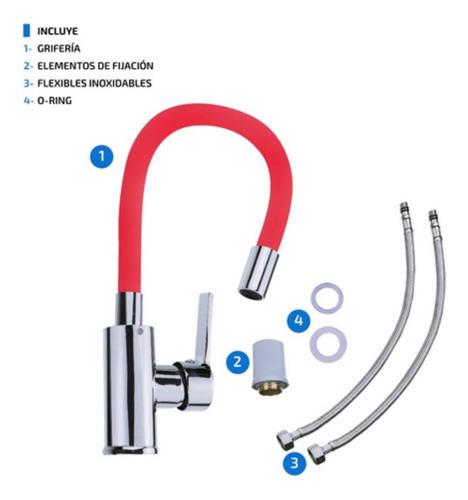 INCLUYE
1- GRIFERÍA
2- ELEMENTOS DE FIJACIÓN
3- FLEXIBLES INOXIDABLES
4- O-RING

1

4

2

3