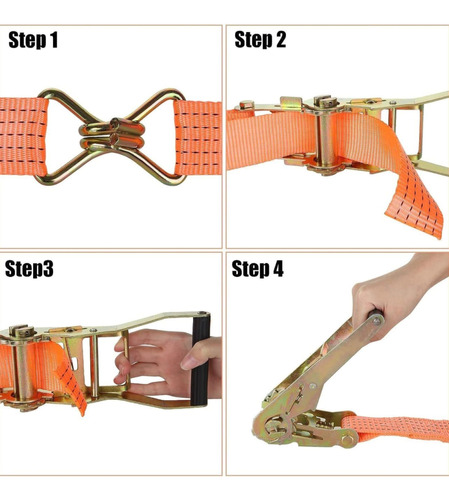 Step 1

Step 2

Step3

Step 4