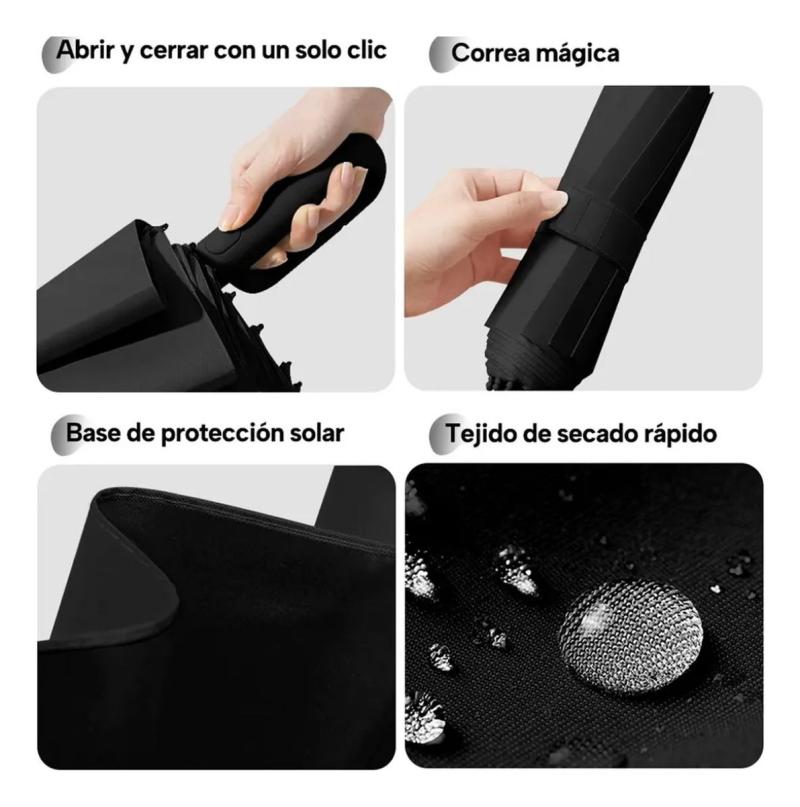 Abrir y cerrar con un solo clic

Correa mágica

Base de protección solar

Tejido de secado rápido