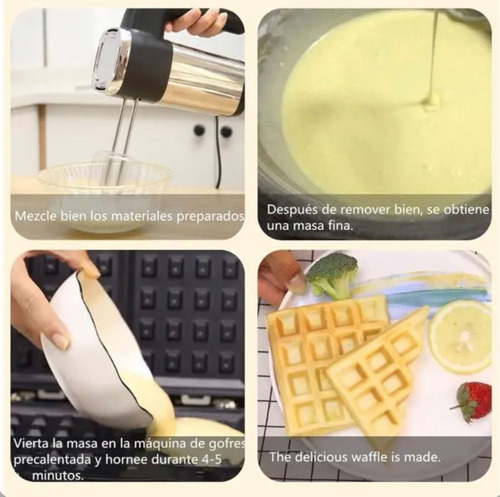 Mezcle bien los materiales preparados

Después de remover bien, se obtiene una masa fina.

Vierta la masa en la máquina de gofres precalentada y hornee durante 4-5 minutos.

The delicious waffle is made.