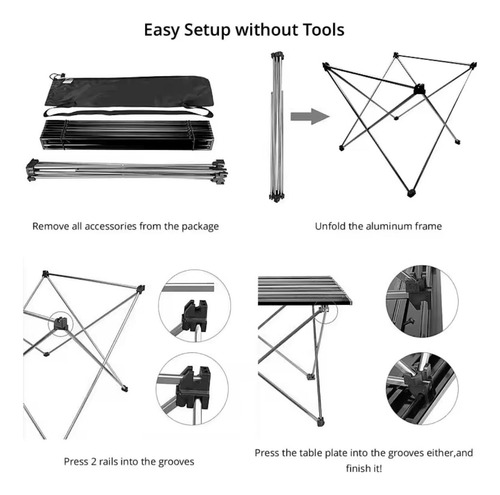 Easy Setup without Tools

Remove all accessories from the package

Unfold the aluminum frame

Press 2 rails into the grooves

Press the table plate into the grooves either,and finish it!