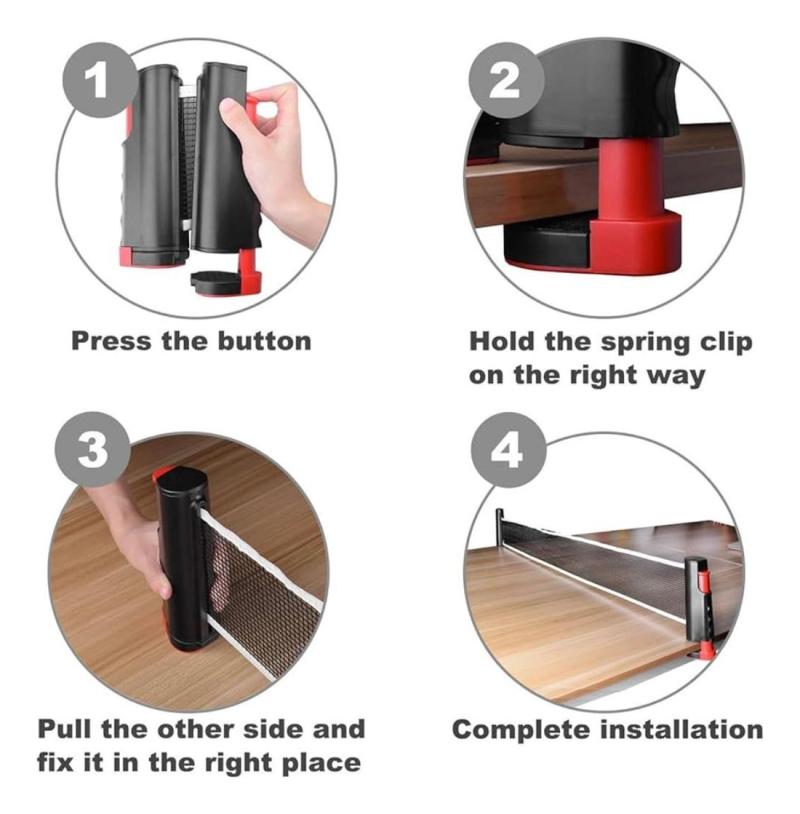 1

Press the button

2

Hold the spring clip on the right way

3

Pull the other side and fix it in the right place

4

Complete installation