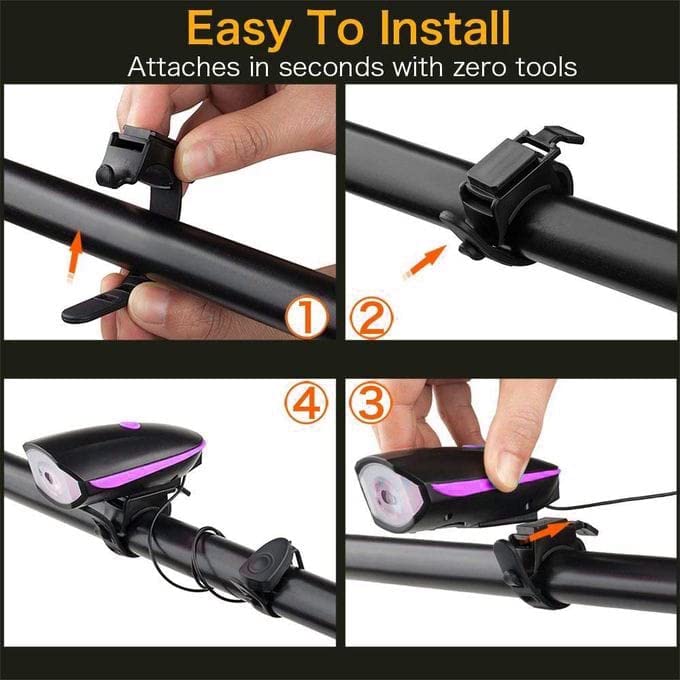 Easy To Install
Attaches in seconds with zero tools

①
②
④
③