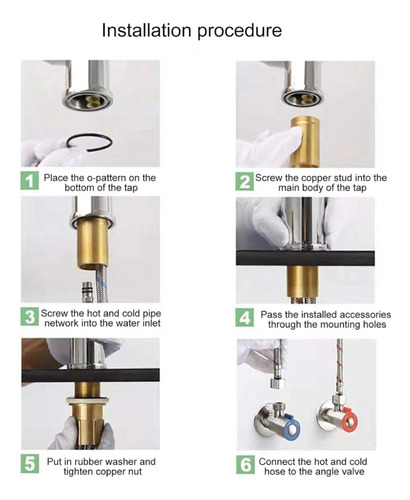 Installation procedure

1 Place the o-pattern on the bottom of the tap

2 Screw the copper stud into the main body of the tap

3 Screw the hot and cold pipe network into the water inlet

4 Pass the installed accessories through the mounting holes

5 Put in rubber washer and tighten copper nut

6 Connect the hot and cold hose to the angle valve