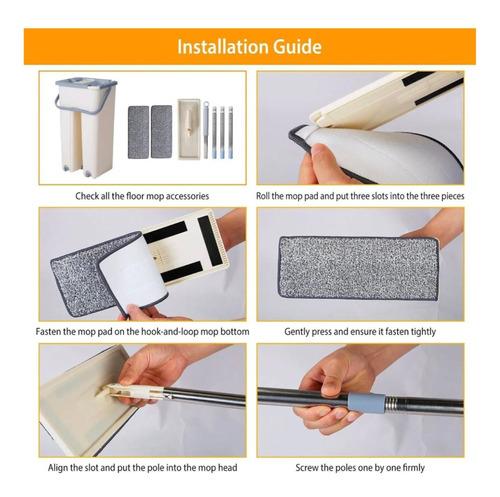 Installation Guide

Check all the floor mop accessories

Roll the mop pad and put three slots into the three pieces

Fasten the mop pad on the hook-and-loop mop bottom

Gently press and ensure it fasten tightly

Align the slot and put the pole into the mop head

Screw the poles one by one firmly