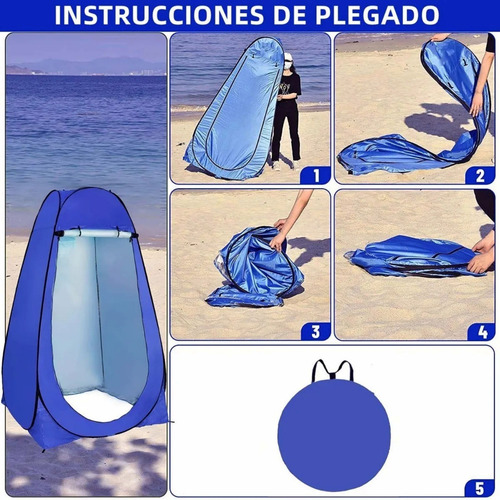 INSTRUCCIONES DE PLEGADO

1

2

3

4

5