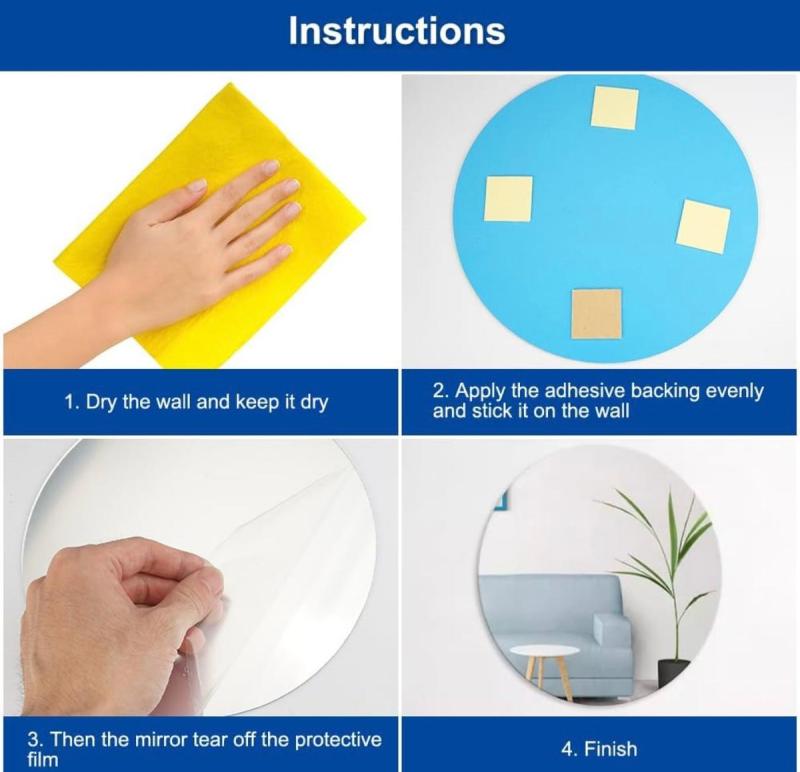 Instructions

1. Dry the wall and keep it dry

2. Apply the adhesive backing evenly and stick it on the wall

3. Then the mirror tear off the protective film

4. Finish