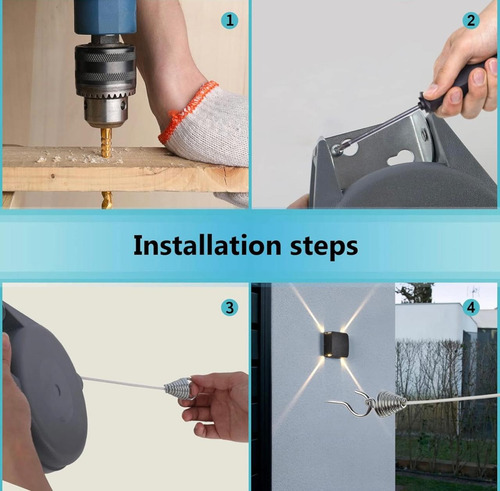 1

2

Installation steps

3

4