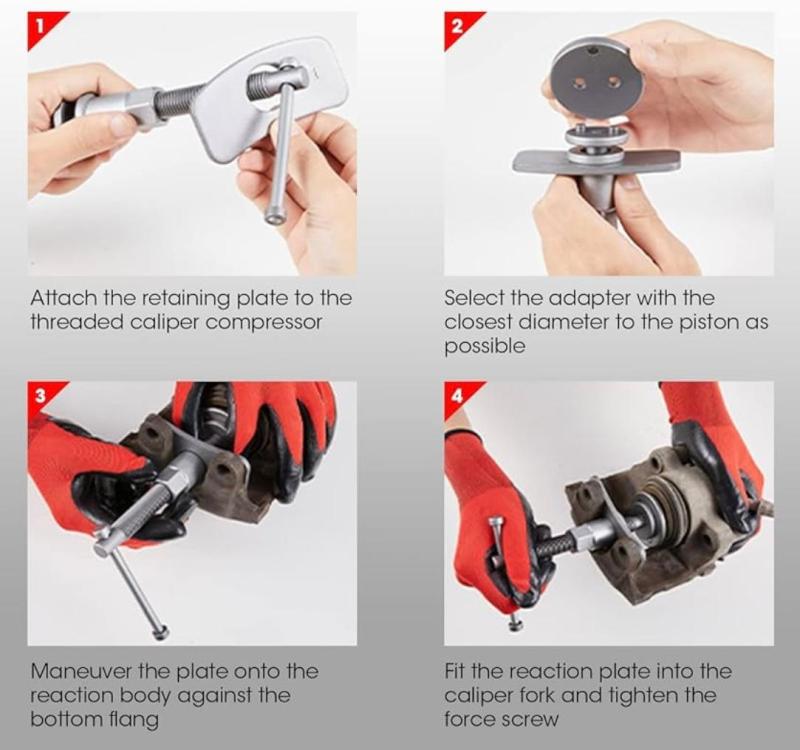 1

Attach the retaining plate to the threaded caliper compressor

2

Select the adapter with the closest diameter to the piston as possible

3

Maneuver the plate onto the reaction body against the bottom flang

4

Fit the reaction plate into the caliper fork and tighten the force screw