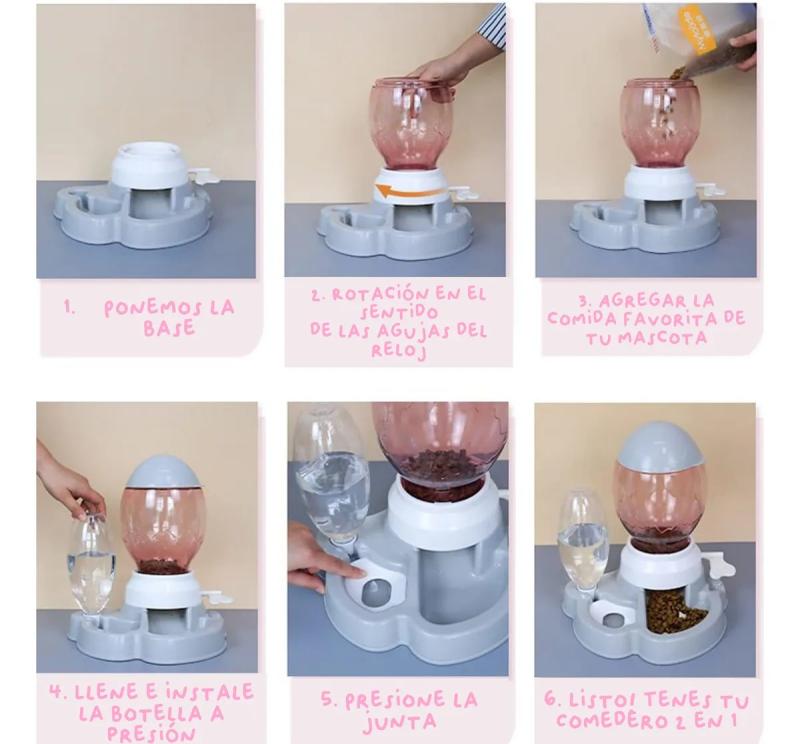 1. PONEMOS LA BASE

2. ROTACIÓN EN EL SENTIDO DE LAS AGUJAS DEL RELOJ

3. AGREGAR LA COMIDA FAVORITA DE TU MASCOTA

4. LLENE E INSTALE LA BOTELLA A PRESIÓN

5. PRESIONE LA JUNTA

6. LISTO! TENES TU COMEDERO 2 EN 1