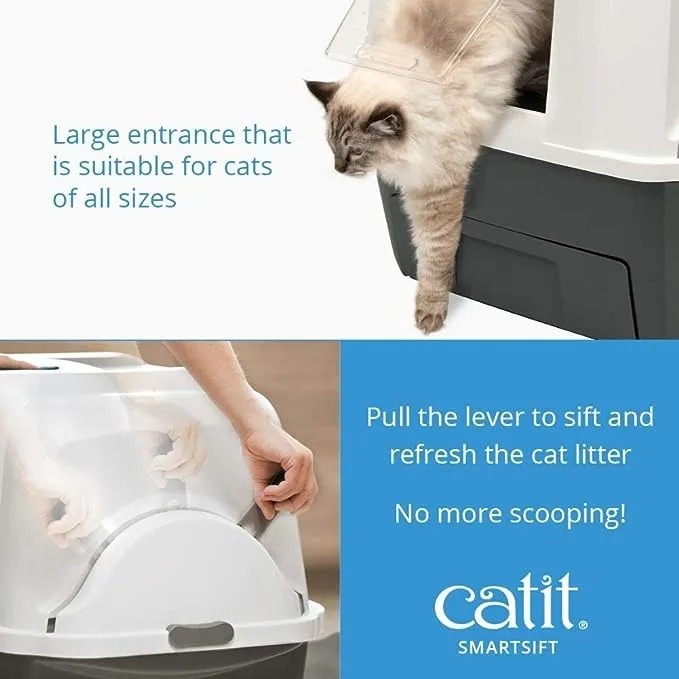 Large entrance that is suitable for cats of all sizes

Pull the lever to sift and refresh the cat litter

No more scooping!

catit®
SMARTSIFT