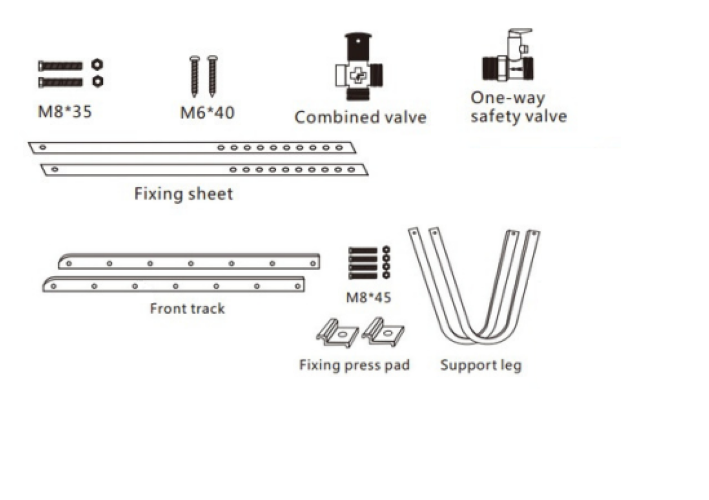 M8*35

M6*40

Combined valve

One-way safety valve

Fixing sheet

Front track

M8*45

Fixing press pad

Support leg