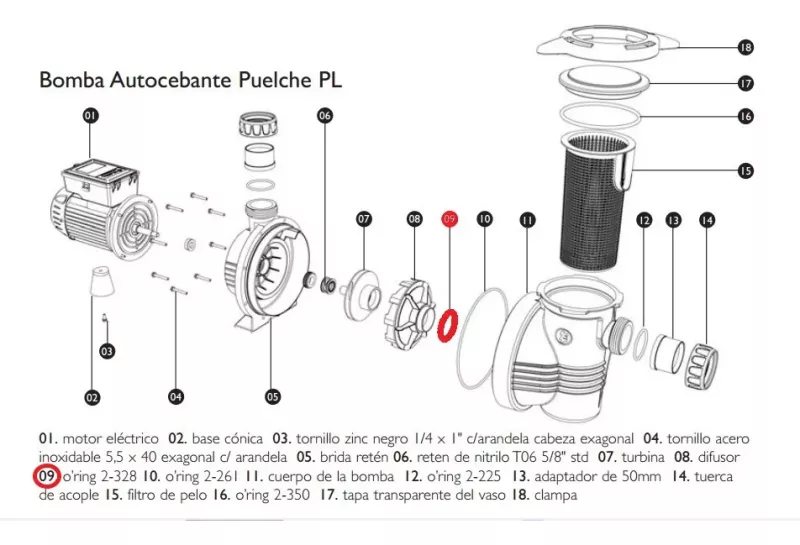 Bomba Autocebante Puelche PL

18
17
16
15
01
06
07
08
09
10
11
12
13
14
03
02
04
05

01. motor eléctrico 02. base cónica 03. tornillo zinc negro 1/4 x 1" c/arandela cabeza exagonal 04. tornillo acero inoxidable 5,5 x 40 exagonal c/ arandela 05. brida retén 06. reten de nitrilo T06 5/8" std 07. turbina 08. difusor 09. o'ring 2-328 10. o'ring 2-261 11. cuerpo de la bomba 12. o'ring 2-225 13. adaptador de 50mm 14. tuerca de acople 15. filtro de pelo 16. o'ring 2-350 17. tapa transparente del vaso 18. clampa