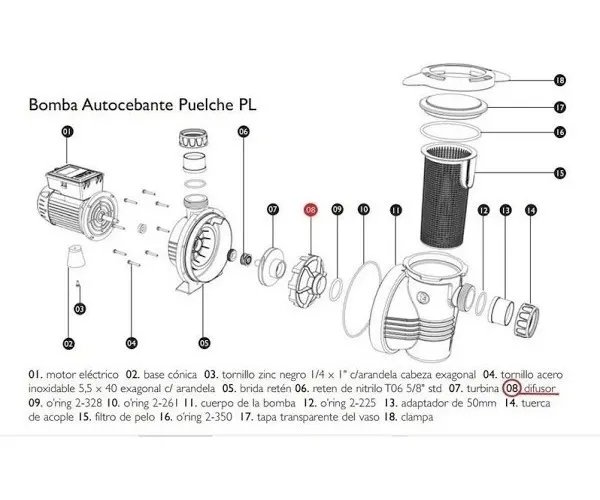 Bomba Autocebante Puelche PL

18
17
16
15
01
06
07
08
09
10
11
12
13
14
03
02
04
05

01. motor eléctrico 02. base cónica 03. tornillo zinc negro 1/4 x 1" c/arandela cabeza exagonal 04. tornillo acero inoxidable 5,5 x 40 exagonal c/ arandela 05. brida retén 06. reten de nitrilo T06 5/8" std 07. turbina 08. difusor 09. o'ring 2-328 10. o'ring 2-261 11. cuerpo de la bomba 12. o'ring 2-225 13. adaptador de 50mm 14. tuerca de acople 15. filtro de pelo 16. o'ring 2-350 17. tapa transparente del vaso 18. clampa